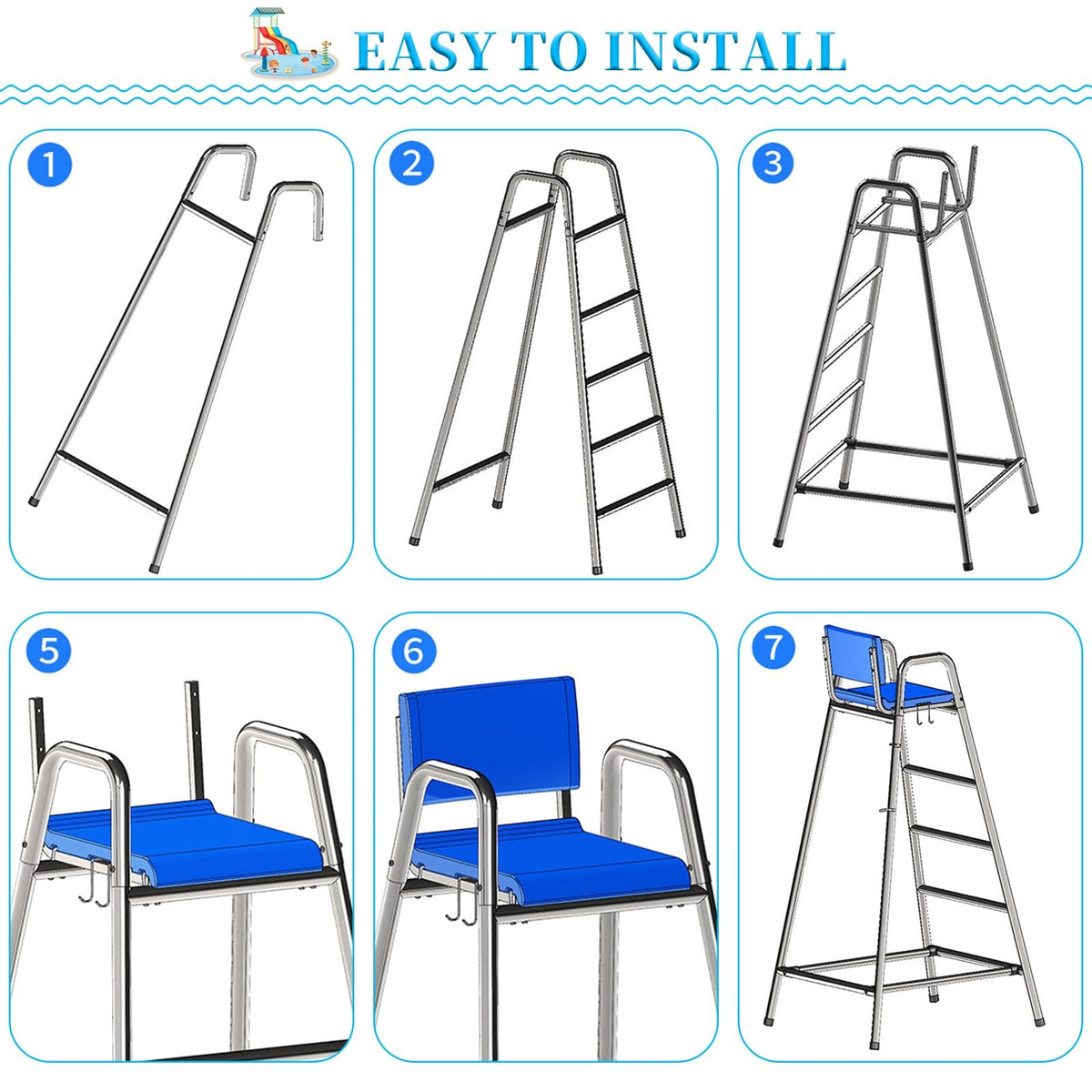 EASY TO INSTALL

1

2

3

5

6

7