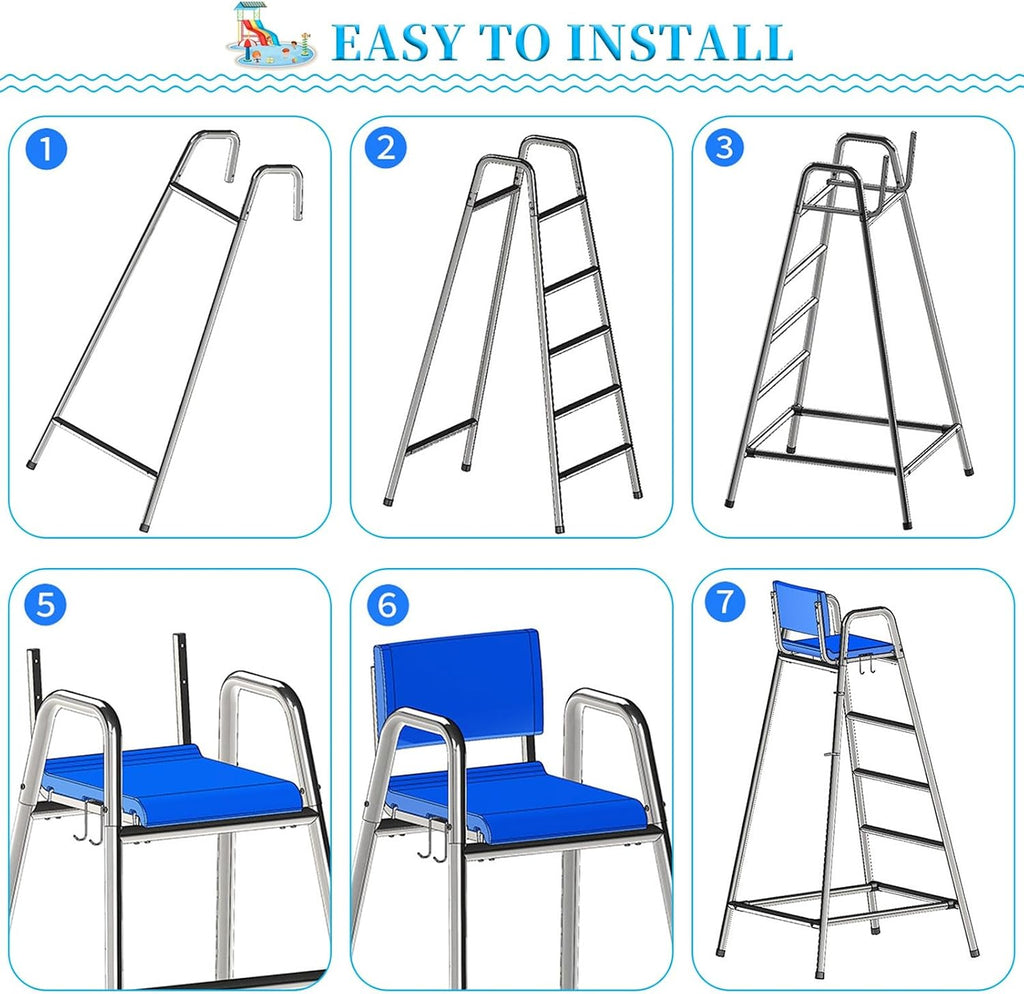 EASY TO INSTALL

1

2

3

5

6

7