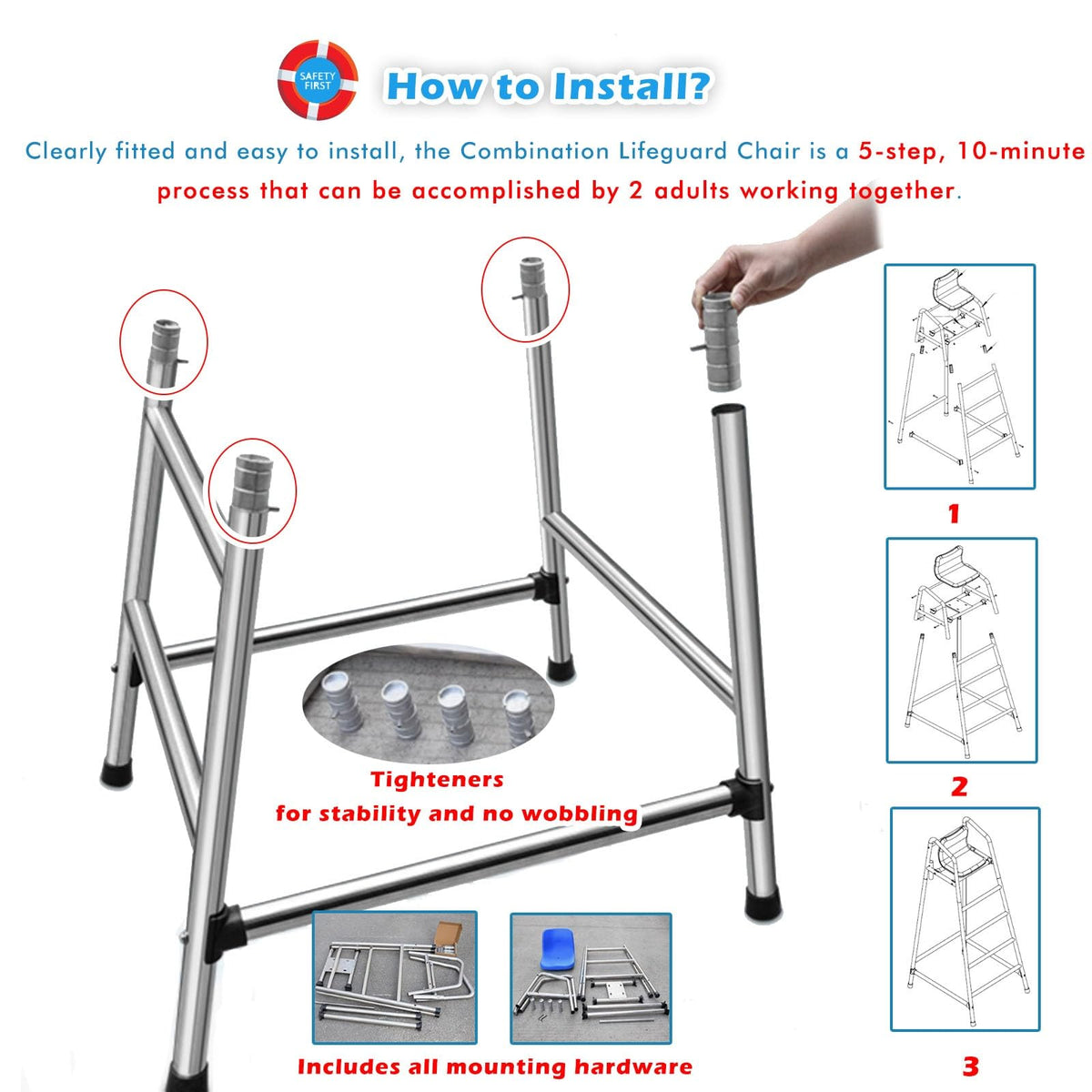 SAFETY FIRST

How to Install?

Clearly fitted and easy to install, the Combination Lifeguard Chair is a 5-step, 10-minute process that can be accomplished by 2 adults working together.

Tighteners
for stability and no wobbling

Includes all mounting hardware

1

2

3