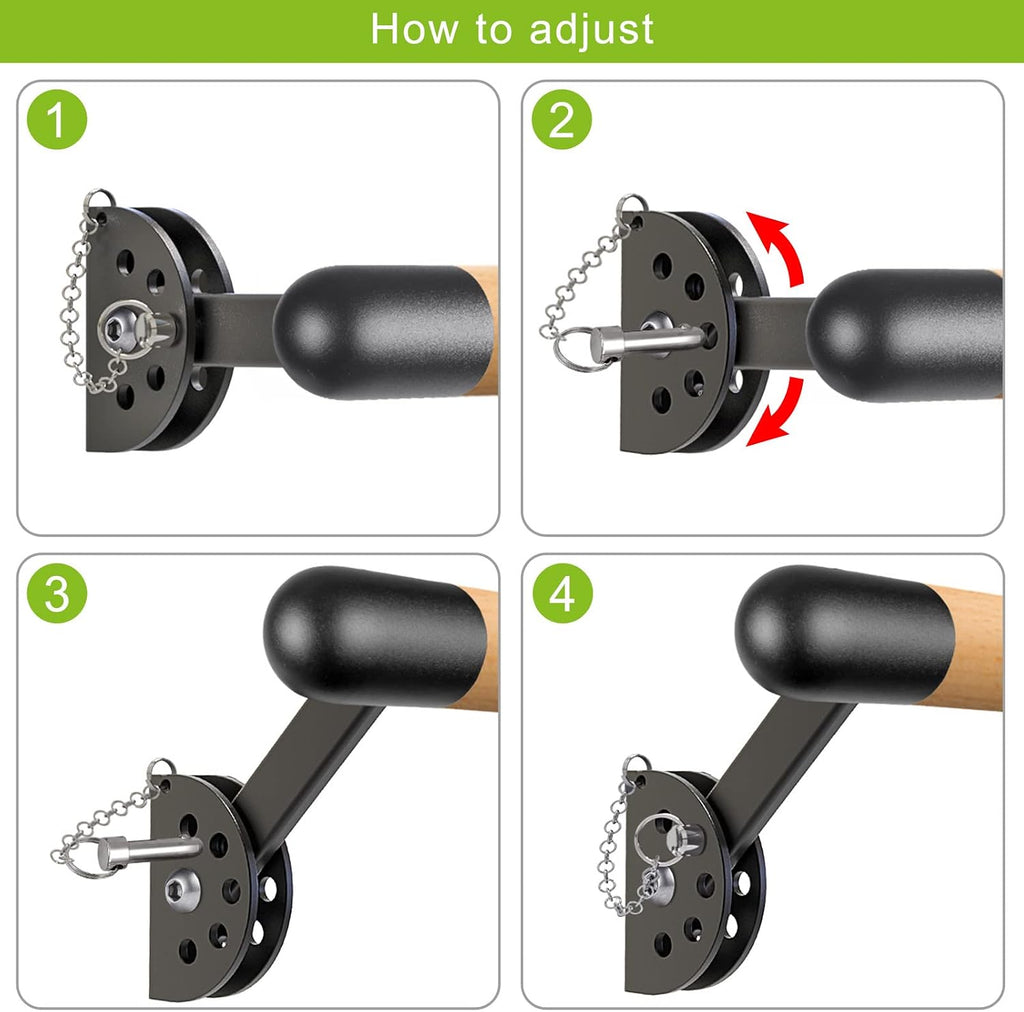 How to adjust

1

2

3

4